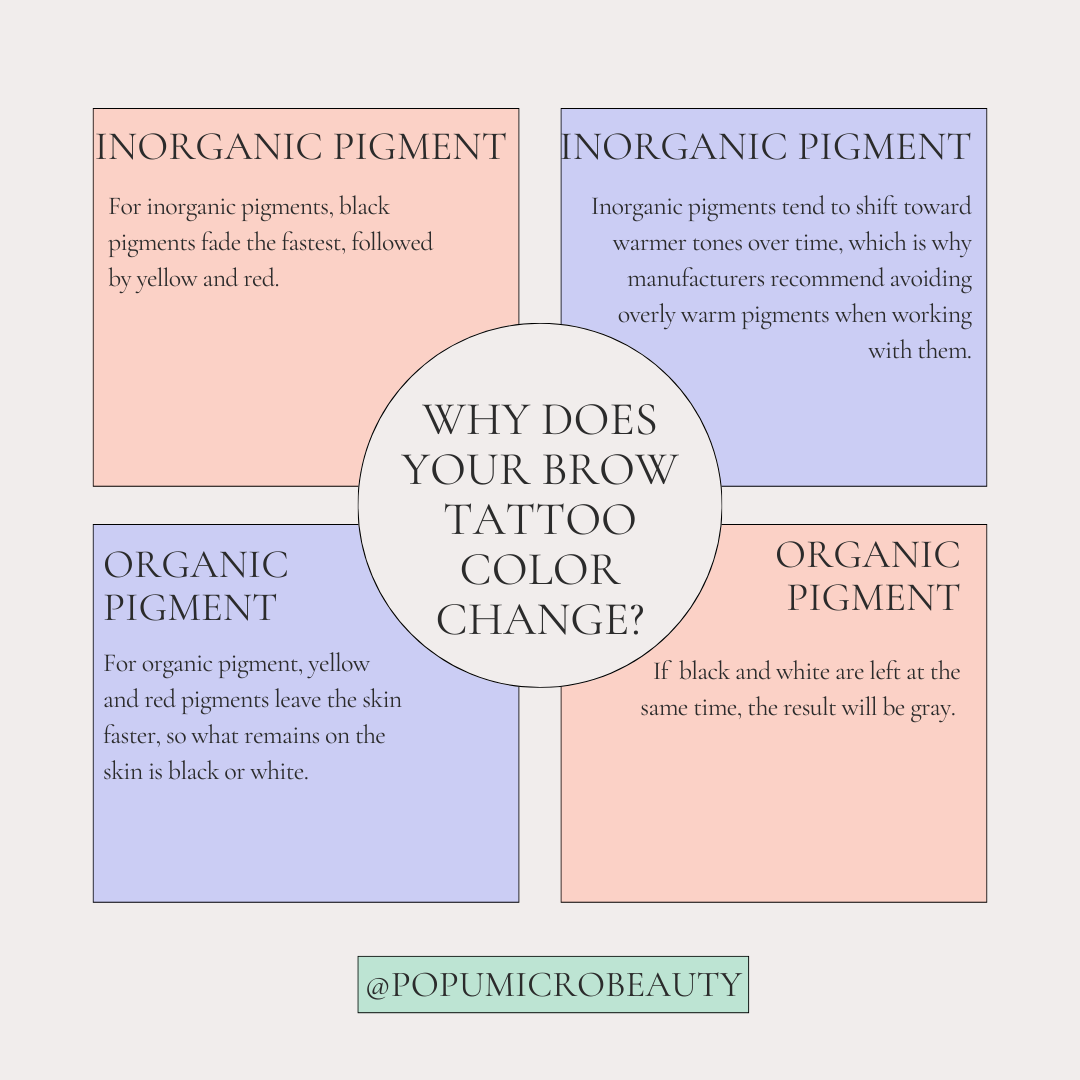 INORGANIC PIGMENT

For inorganic pigments, black pigments fade the fastest, followed by yellow and red.

INORGANIC PIGMENT

Inorganic pigments tend to shift toward warmer tones over time, which is why manufacturers recommend avoiding overly warm pigments when working with them.

WHY DOES YOUR BROW TATTOO COLOR CHANGE?

ORGANIC PIGMENT

For organic pigment, yellow and red pigments leave the skin faster, so what remains on the skin is black or white.

ORGANIC PIGMENT

If black and white are left at the same time, the result will be gray.

@POPUMICROBEAUTY