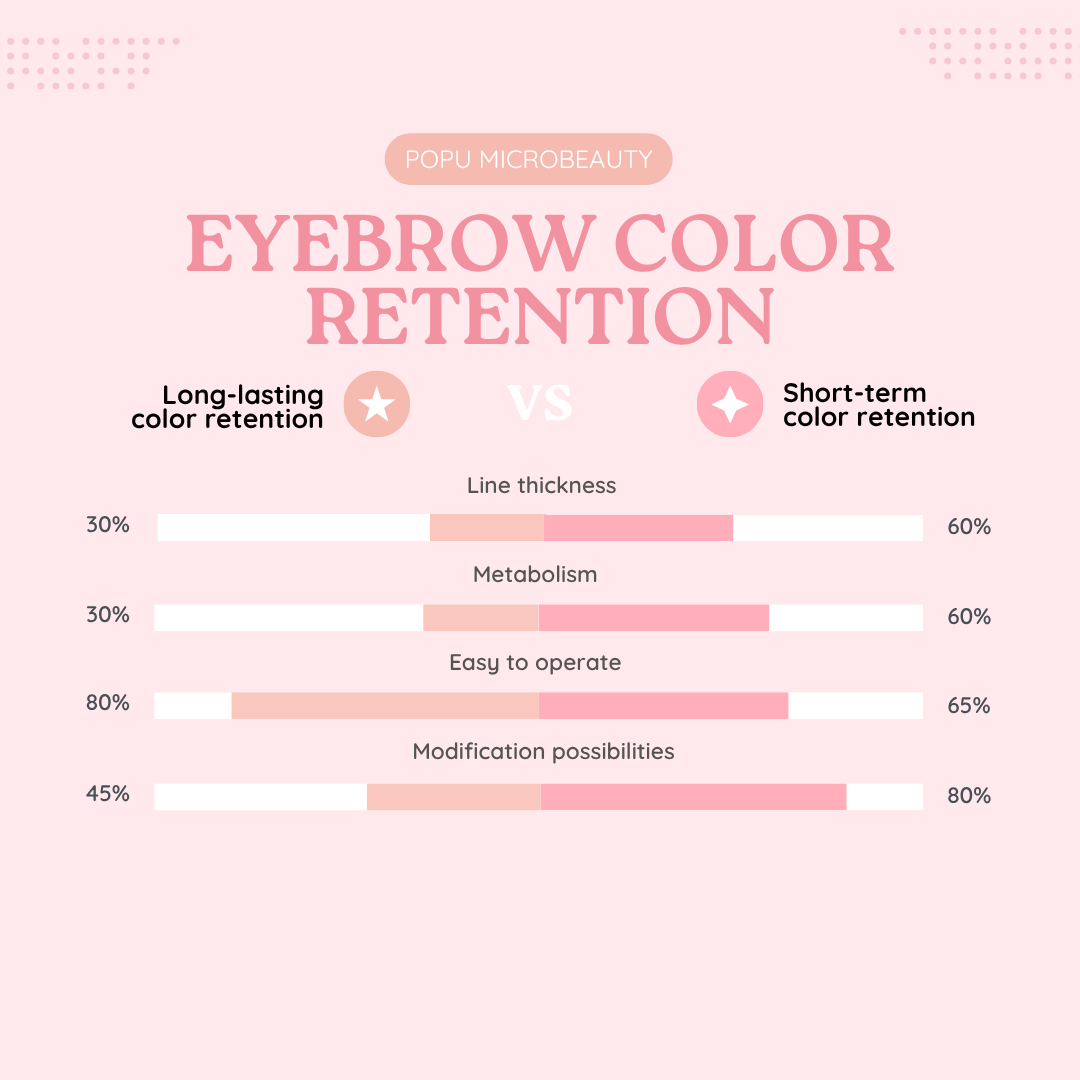 POPU MICROBEAUTY

EYEBROW COLOR RETENTION

Long-lasting color retention

VS

Short-term color retention

Line thickness

30%

60%

Metabolism

30%

60%

Easy to operate

80%

65%

Modification possibilities

45%

80%